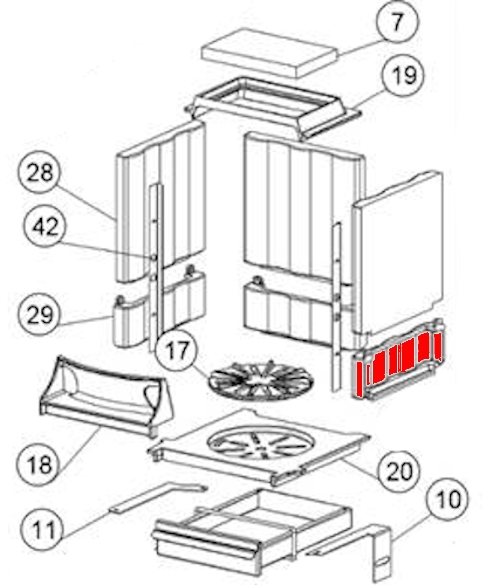 7
19
28
42
29
17
18
20
10
11