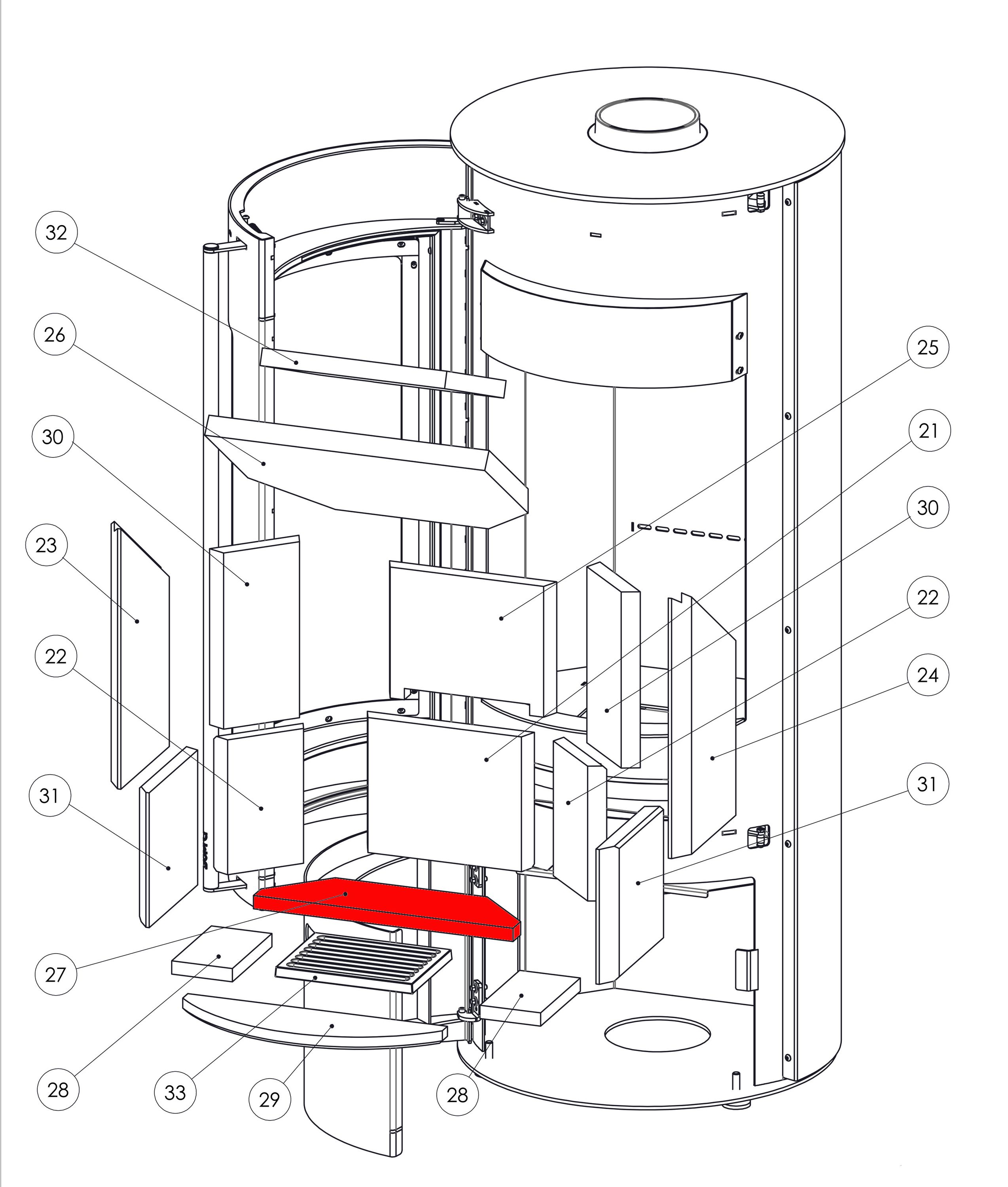 32
26
30
23
22
31
27
28
33
29
28
25
21
30
22
24
31